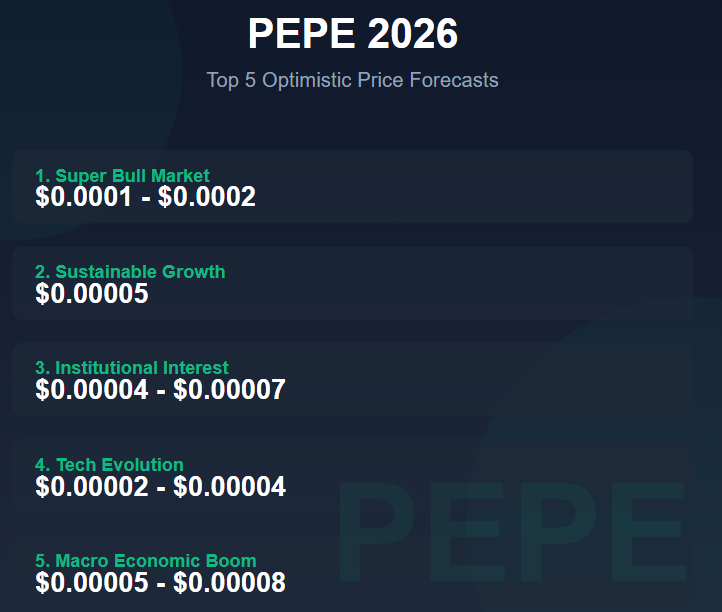 PEPE 2026

Top 5 Optimistic Price Forecasts

1. Super Bull Market
$0.0001 - $0.0002

2. Sustainable Growth
$0.00005

3. Institutional Interest
$0.00004 - $0.00007

4. Tech Evolution
$0.00002 - $0.00004

5. Macro Economic Boom
$0.00005 - $0.00008

PEPE